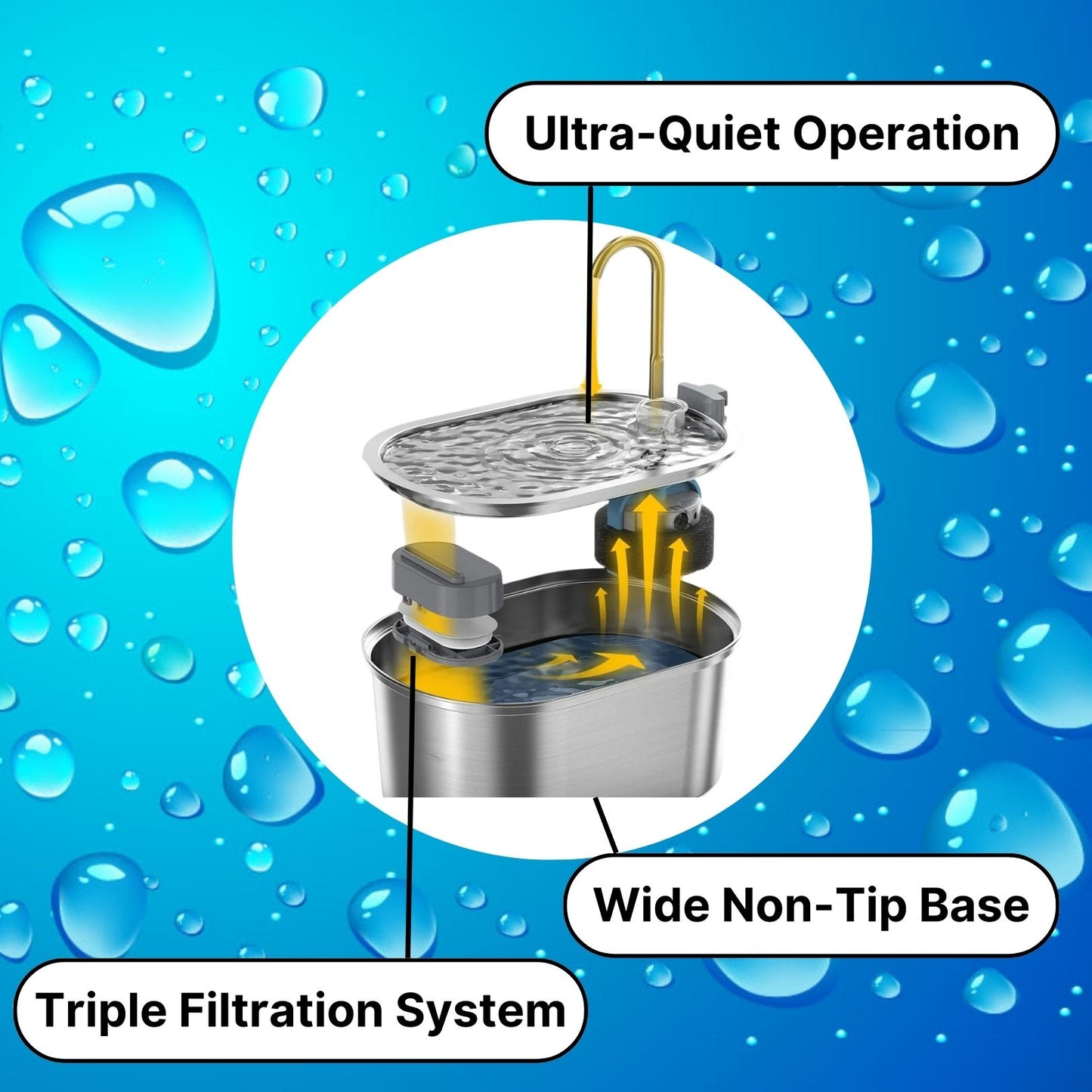 Ultra-Quiet Operation

Wide Non-Tip Base

Triple Filtration System